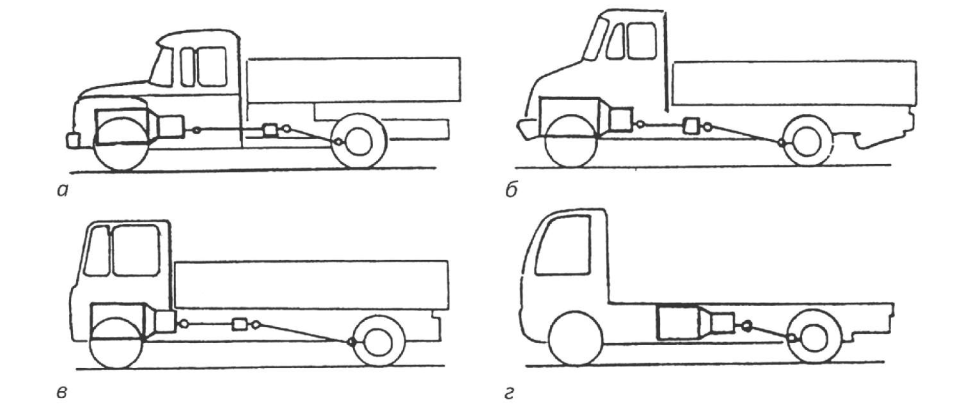 а
б
в
г