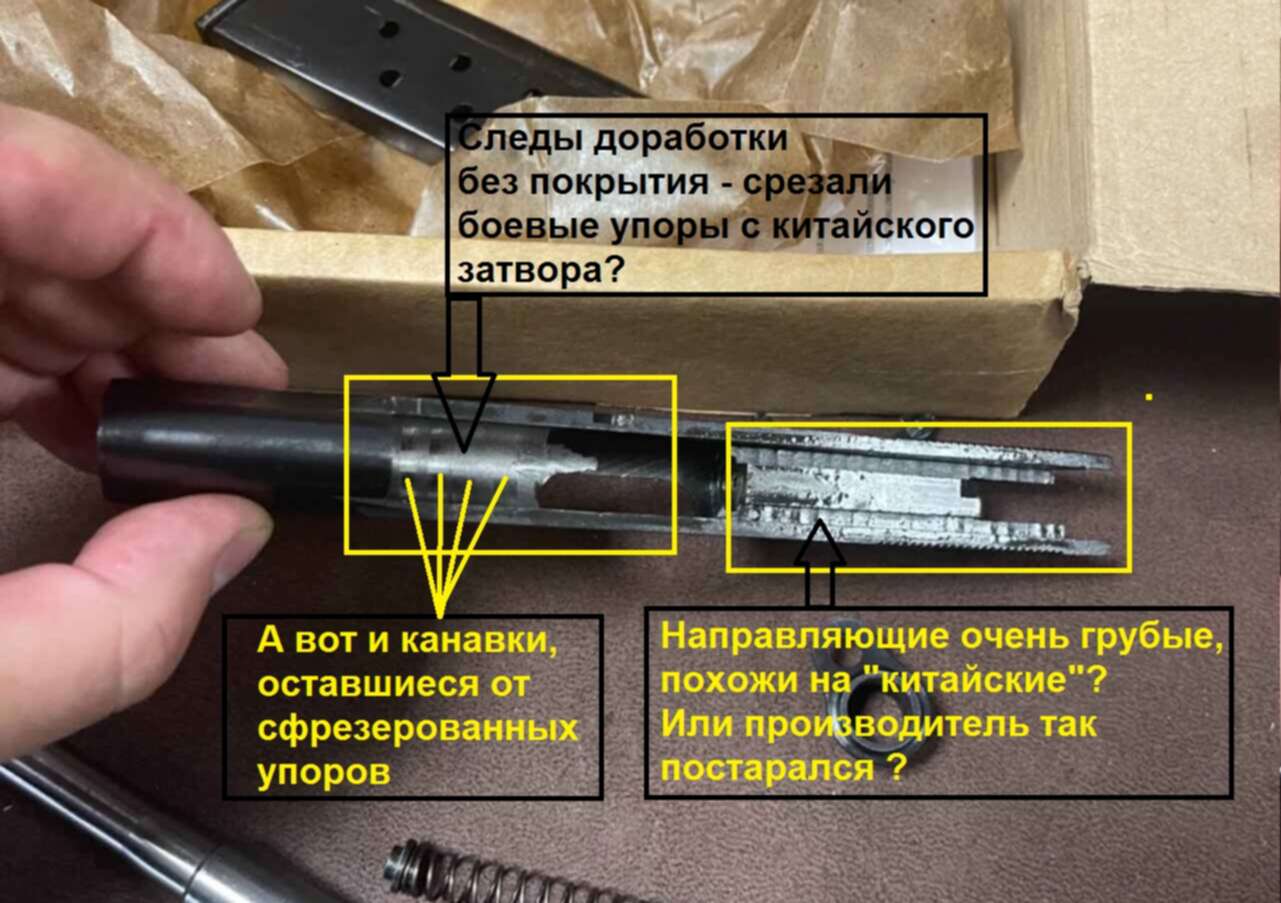 Следы доработки без покрытия - срезали боевые упоры с китайского затвора?

А вот и канавки, оставшиеся от сфрезерованных упоров

Направляющие очень грубые, похожи на "китайские"? Или производитель так постарался ?