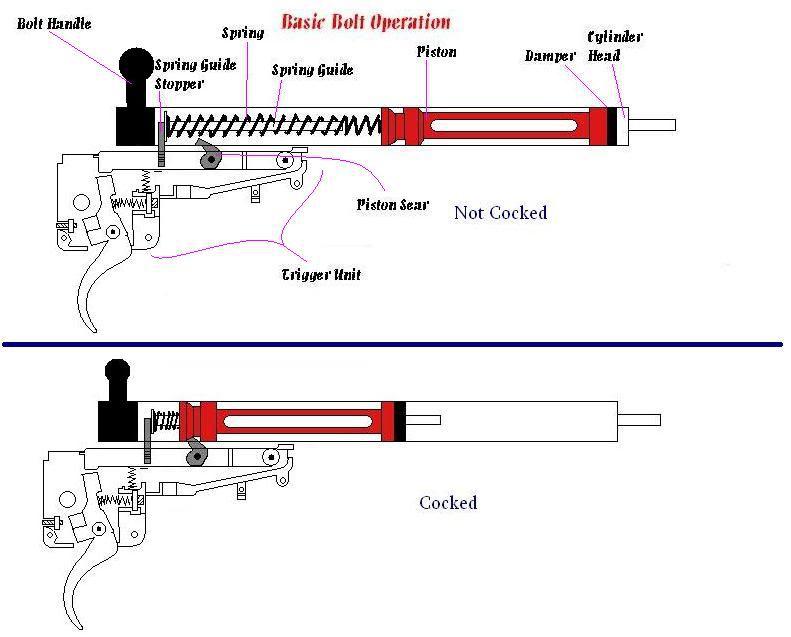 Basic Bolt Operation

Bolt Handle

Spring

Spring Guide Stopper

Spring Guide

Piston

Damper

Cylinder Head

Piston Sear

Not Cocked

Trigger Unit

Cocked