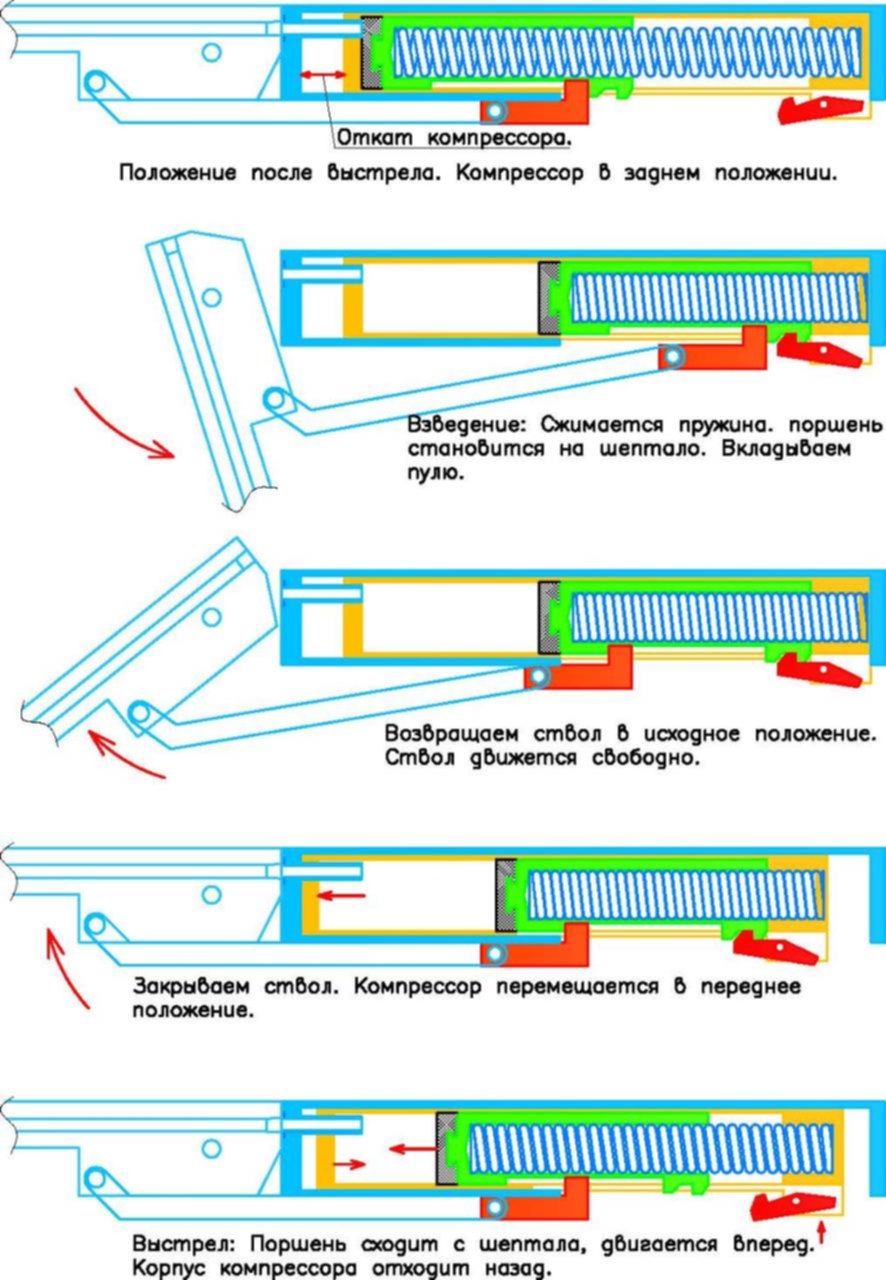 Откат компрессора.

Положение после выстрела. Компрессор в заднем положении.

Взведение: Сжимается пружина. поршень становится на шептало. Вкладываем пулю.

Возвращаем ствол в исходное положение. Ствол движется свободно.

Закрываем ствол. Компрессор перемещается в переднее положение.

Выстрел: Поршень сходит с шептала, двигается вперед. Корпус компрессора отходит назад.