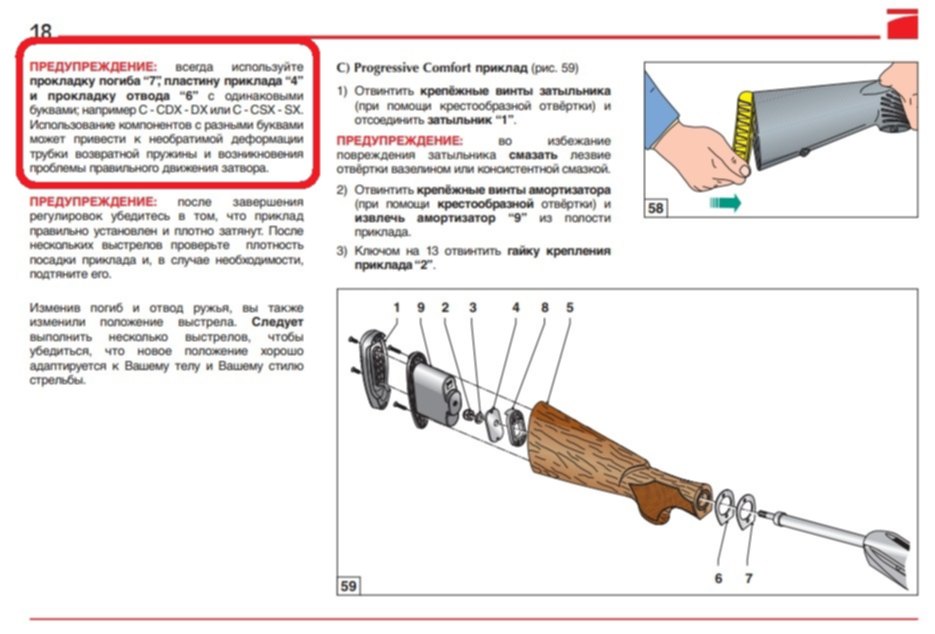 18

ПРЕДУПРЕЖДЕНИЕ: всегда используйте прокладку погиба "7", пластину приклада "4" и прокладку отвода "6" с одинаковыми буквами; например C - CDX - DX или C - CSX - SX. Использование компонентов с разными буквами может привести к необратимой деформации трубки возвратной пружины и возникновения проблемы правильного движения затвора.

ПРЕДУПРЕЖДЕНИЕ: после завершения регулировок убедитесь в том, что приклад правильно установлен и плотно затянут. После нескольких выстрелов проверьте плотность посадки приклада и, в случае необходимости, подтяните его.

Изменив погиб и отвод ружья, вы также изменили положение выстрела. Следует выполнить несколько выстрелов, чтобы убедиться, что новое положение хорошо адаптируется к Вашему телу и Вашему стилю стрельбы.

C) Progressive Comfort приклад (рис. 59)

1) Отвинтить крепёжные винты затыльника (при помощи крестообразной отвёртки) и отсоединить затыльник "1".

ПРЕДУПРЕЖДЕНИЕ: во избежание повреждения затыльника смазать лезвие отвёртки вазелином или консистентной смазкой.

2) Отвинтить крепёжные винты амортизатора (при помощи крестообразной отвёртки) и извлечь амортизатор "9" из полости приклада.

3) Ключом на 13 отвинтить гайку крепления приклада "2".

58

1 9 2 3 4 8 5

6 7

59