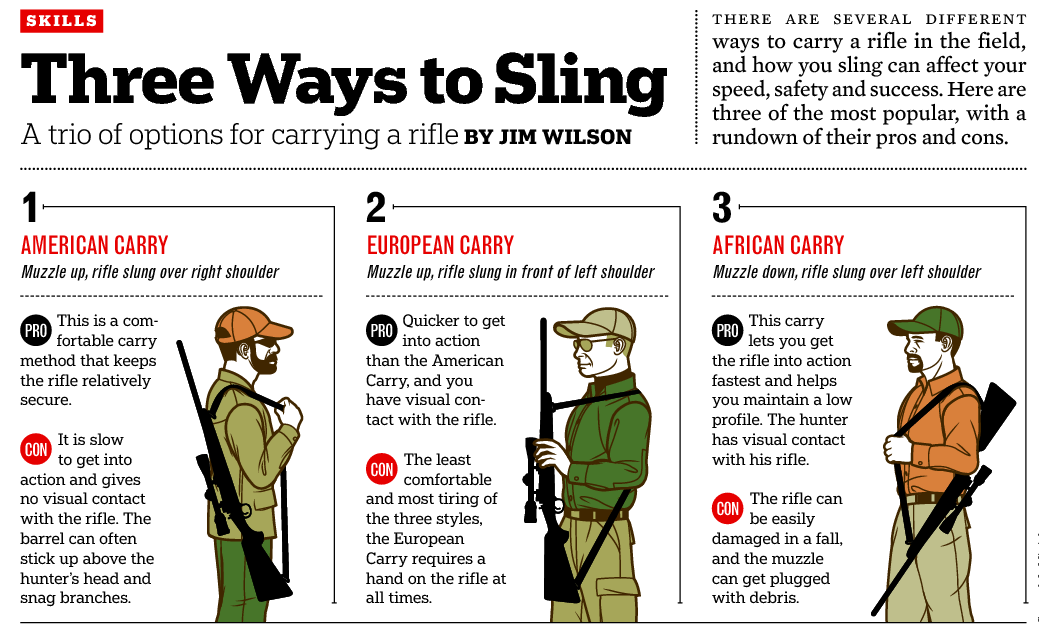 SKILLS

Three Ways to Sling

A trio of options for carrying a rifle BY JIM WILSON

THERE ARE SEVERAL DIFFERENT ways to carry a rifle in the field, and how you sling can affect your speed, safety and success. Here are three of the most popular, with a rundown of their pros and cons.

1

AMERICAN CARRY

Muzzle up, rifle slung over right shoulder

PRO This is a comfortable carry method that keeps the rifle relatively secure.

CON It is slow to get into action and gives no visual contact with the rifle. The barrel can often stick up above the hunter's head and snag branches.

2

EUROPEAN CARRY

Muzzle up, rifle slung in front of left shoulder

PRO Quicker to get into action than the American Carry, and you have visual contact with the rifle.

CON The least comfortable and most tiring of the three styles, the European Carry requires a hand on the rifle at all times.

3

AFRICAN CARRY

Muzzle down, rifle slung over left shoulder

PRO This carry lets you get the rifle into action fastest and helps you maintain a low profile. The hunter has visual contact with his rifle.

CON The rifle can be easily damaged in a fall, and the muzzle can get plugged with debris.