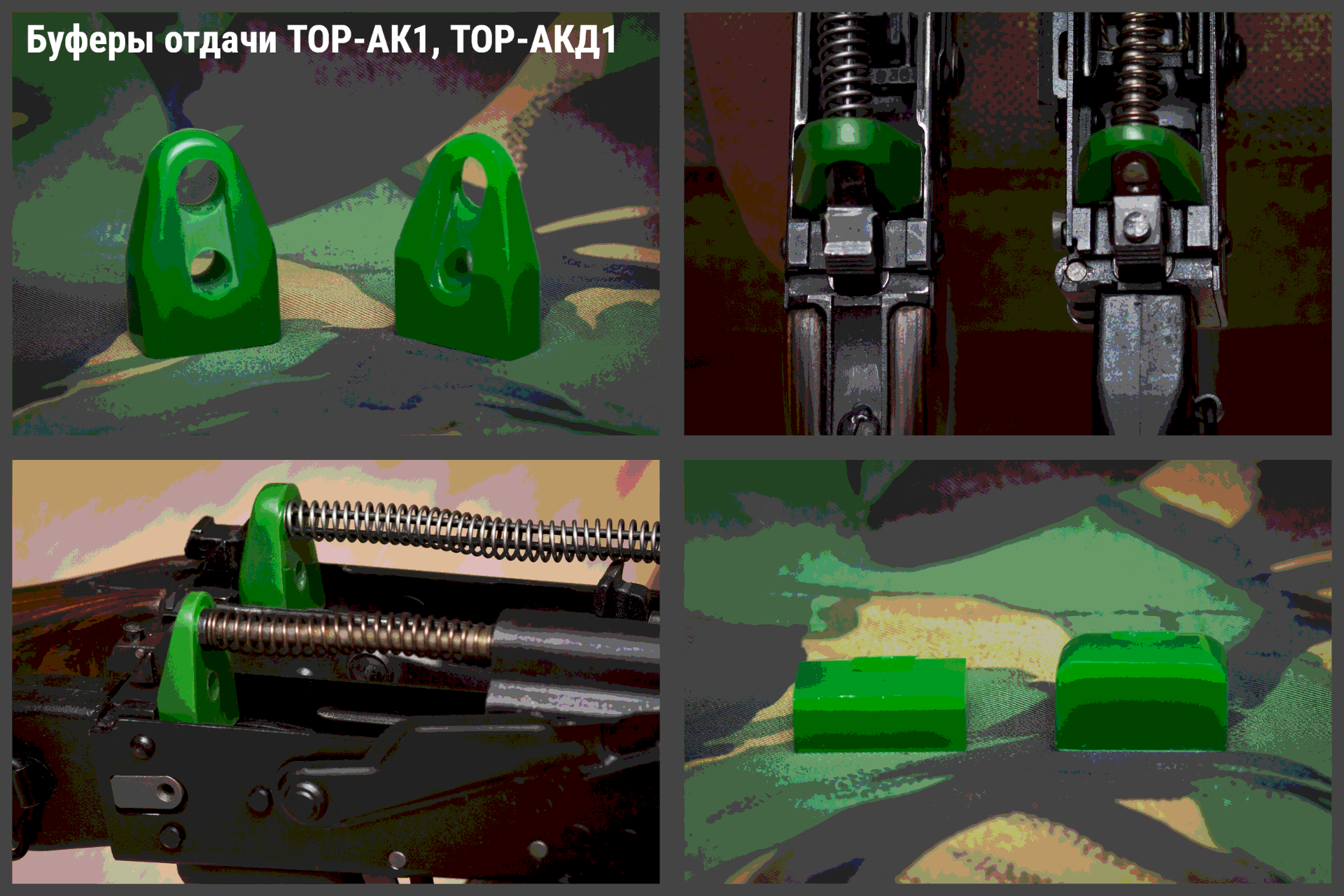 Буферы отдачи ТОР-АК1, ТОР-АКД1