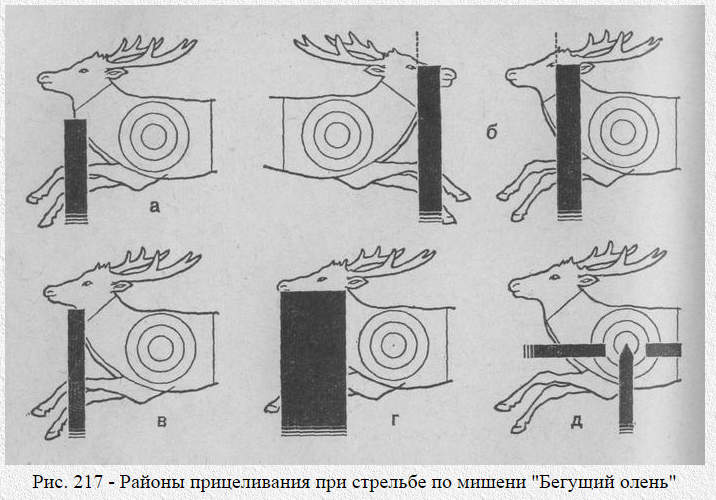 а

б

в

г

д

Рис. 217 - Районы прицеливания при стрельбе по мишени "Бегущий олень"