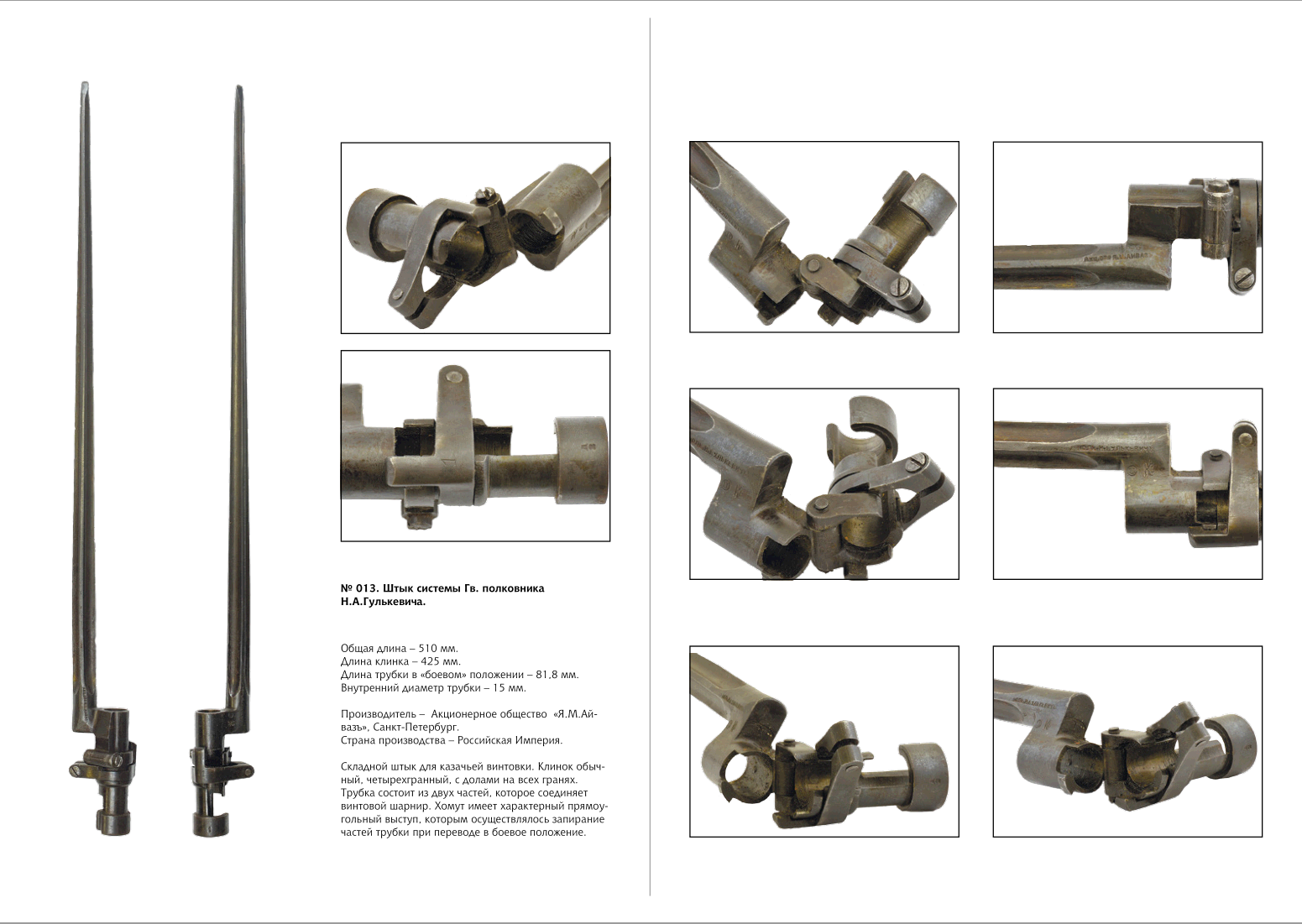 № 013. Штык системы Гв. полковника Н.А.Гулькевича.

Общая длина – 510 мм.
Длина клинка – 425 мм.
Длина трубки в «боевом» положении – 81,8 мм.
Внутренний диаметр трубки – 15 мм.

Производитель – Акционерное общество «Я.М.Айвазъ», Санкт-Петербург.
Страна производства – Российская Империя.

Складной штык для казачьей винтовки. Клинок обычный, четырехгранный, с долами на всех гранях. Трубка состоит из двух частей, которое соединяет винтовой шарнир. Хомут имеет характерный прямоугольный выступ, которым осуществлялось запирание частей трубки при переводе в боевое положение.