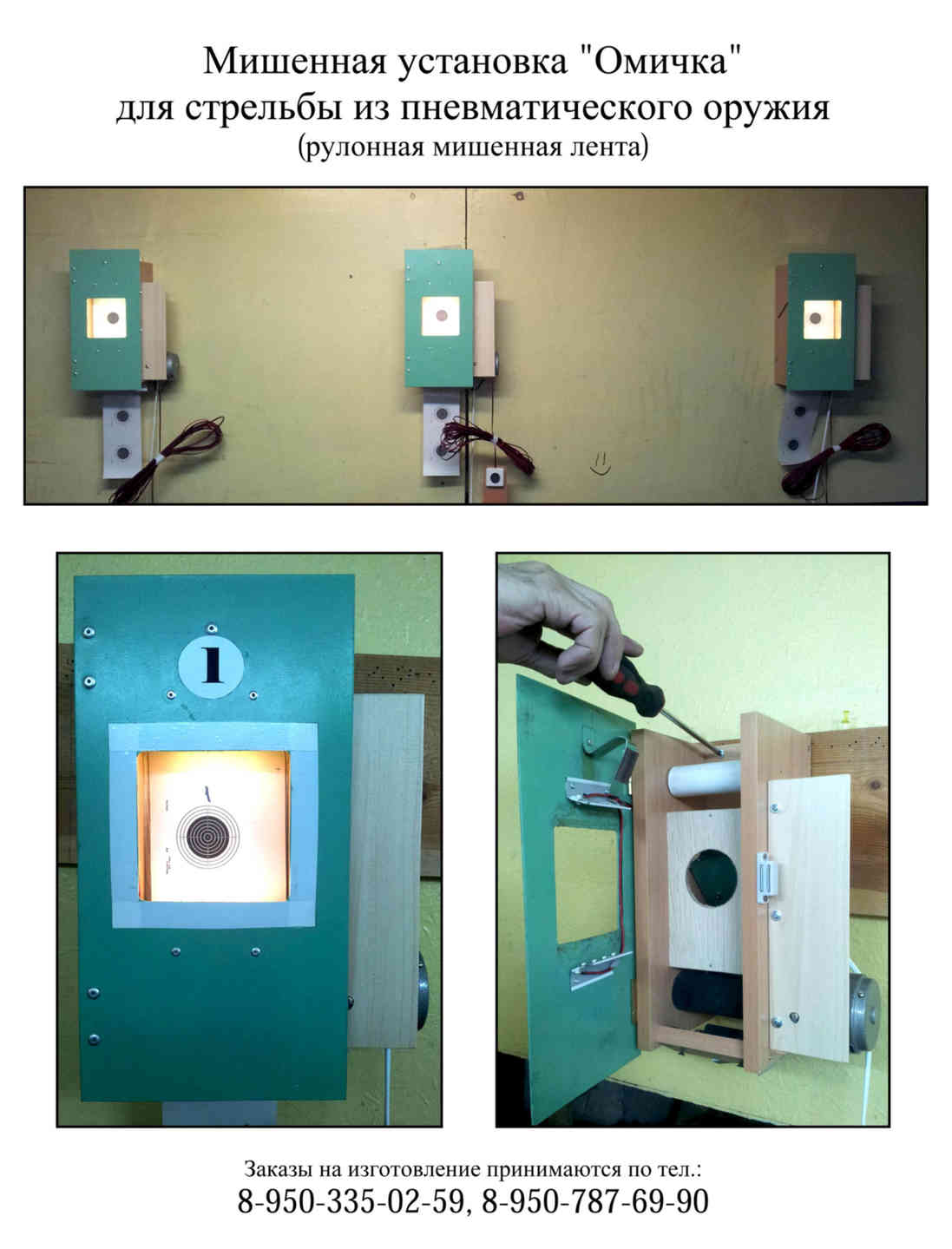 Мишенная установка "Омичка"
для стрельбы из пневматического оружия
(рулонная мишенная лента)

1

Заказы на изготовление принимаются по тел.:
8-950-335-02-59, 8-950-787-69-90