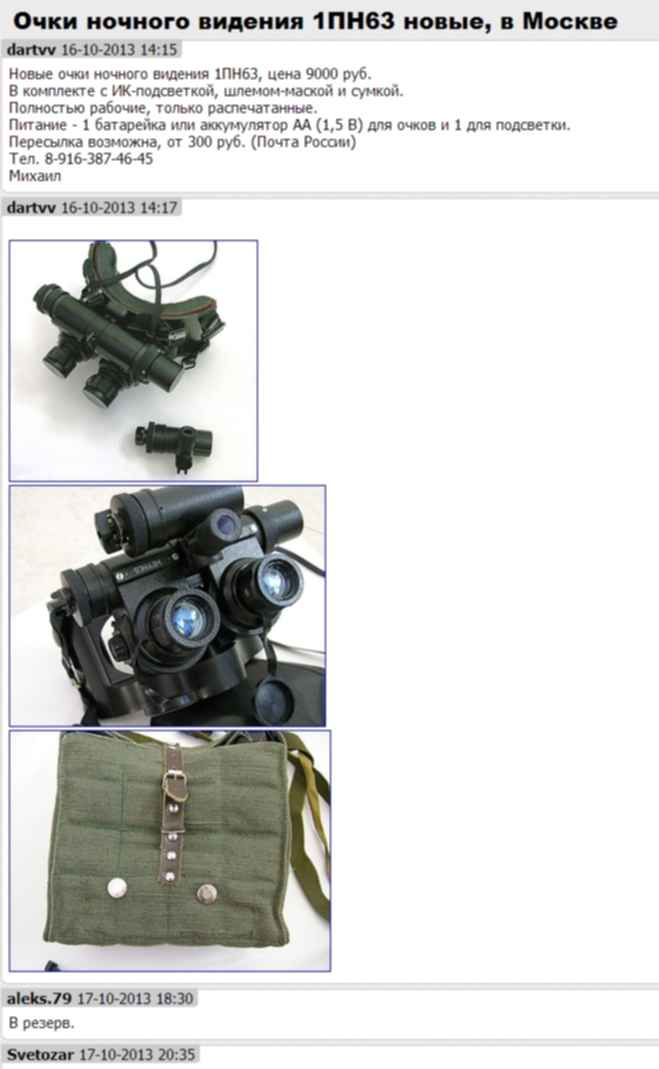 Очки ночного видения 1ПН63 новые, в Москве

dartvv 16-10-2013 14:15

Новые очки ночного видения 1ПН63, цена 9000 руб.
В комплекте с ИК-подсветкой, шлемом-маской и сумкой.
Полностью рабочие, только распечатанные.
Питание - 1 батарейка или аккумулятор АА (1,5 В) для очков и 1 для подсветки.
Пересылка возможна, от 300 руб. (Почта России)
Тел. 8-916-387-46-45
Михаил

dartvv 16-10-2013 14:17

aleks.79 17-10-2013 18:30

В резерв.

Svetozar 17-10-2013 20:35