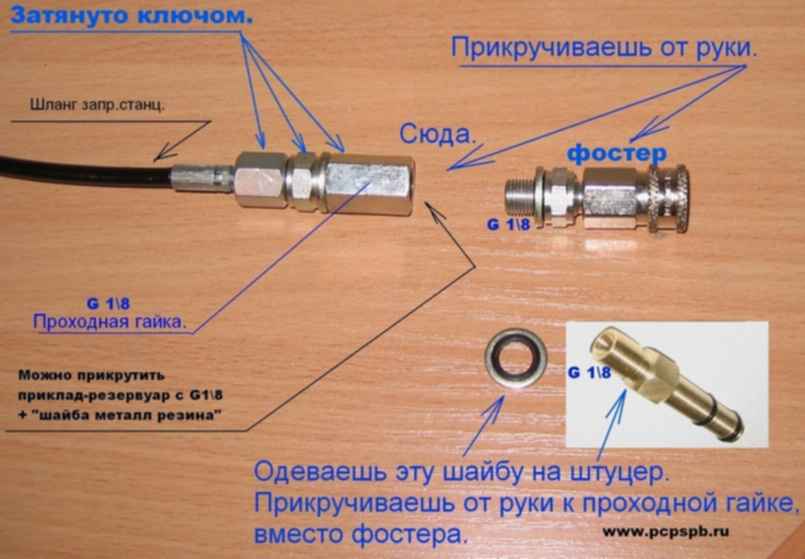 Затянуто ключом.

Прикручиваешь от руки.

Шланг запр.станц.

Сюда.

фостер

G 1\8

G 1\8
Проходная гайка.

Можно прикрутить приклад-резервуар с G1\8 + "шайба металл резина"

G 1\8

Одеваешь эту шайбу на штуцер.
Прикручиваешь от руки к проходной гайке, вместо фостера.

www.pcpspb.ru