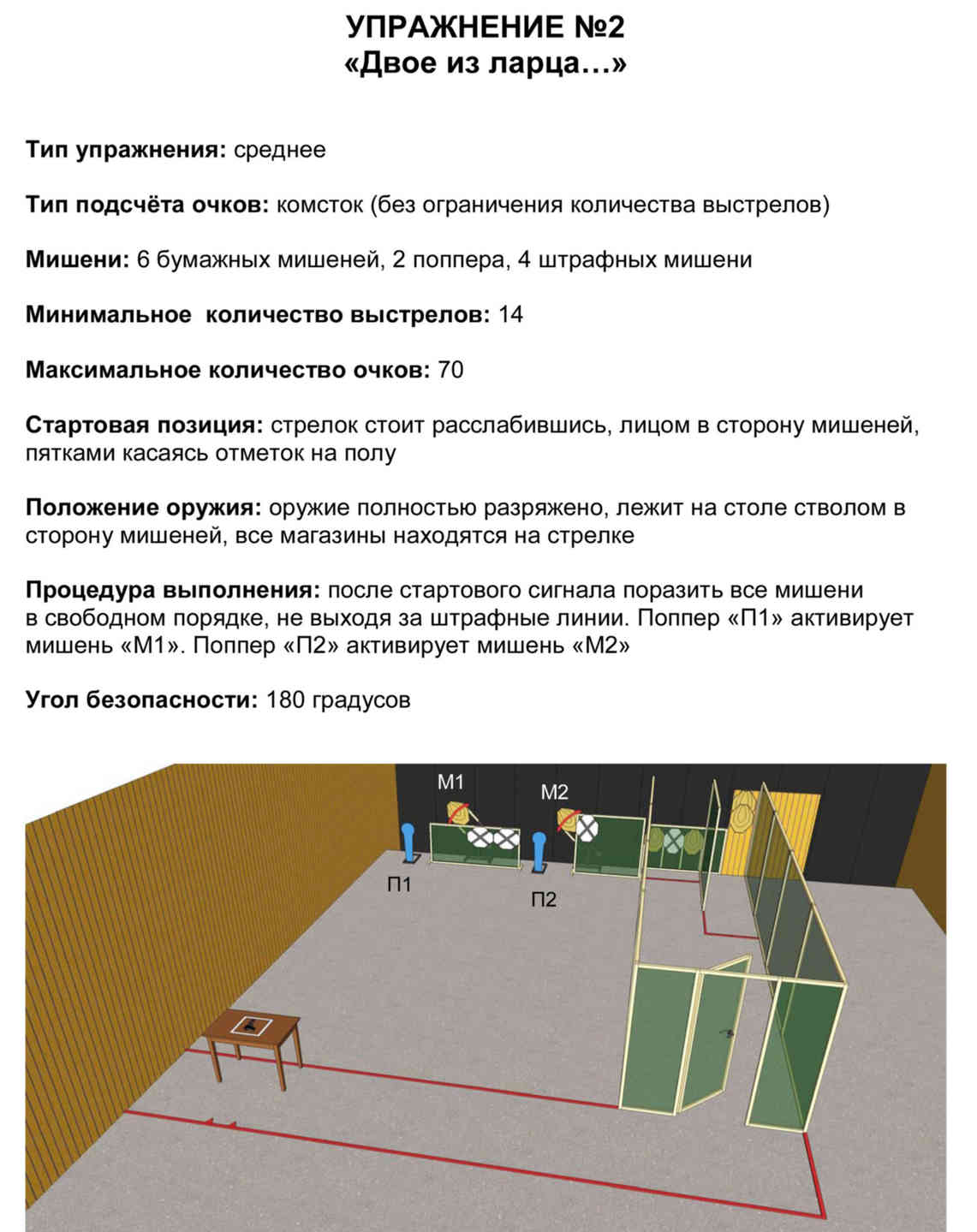 УПРАЖНЕНИЕ №2
«Двое из ларца…»

Тип упражнения: среднее

Тип подсчёта очков: комсток (без ограничения количества выстрелов)

Мишени: 6 бумажных мишеней, 2 поппера, 4 штрафных мишени

Минимальное  количество выстрелов: 14

Максимальное количество очков: 70

Стартовая позиция: стрелок стоит расслабившись, лицом в сторону мишеней, пятками касаясь отметок на полу

Положение оружия: оружие полностью разряжено, лежит на столе стволом в сторону мишеней, все магазины находятся на стрелке

Процедура выполнения: после стартового сигнала поразить все мишени в свободном порядке, не выходя за штрафные линии. Поппер «П1» активирует мишень «М1». Поппер «П2» активирует мишень «М2»

Угол безопасности: 180 градусов

М1
М2
П1
П2