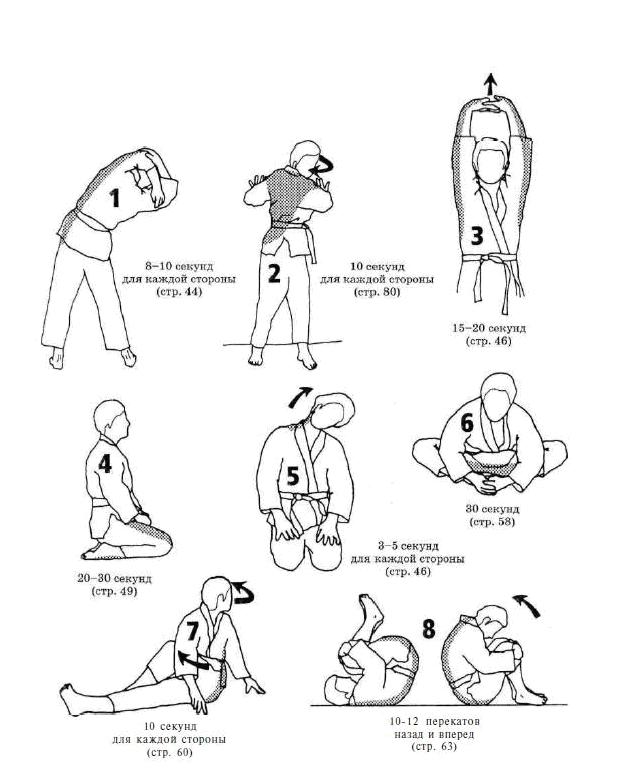 1

8–10 секунд
для каждой стороны
(стр. 44)

2

10 секунд
для каждой стороны
(стр. 80)

3

15–20 секунд
(стр. 46)

4

20–30 секунд
(стр. 49)

5

3–5 секунд
для каждой стороны
(стр. 46)

6

30 секунд
(стр. 58)

7

10 секунд
для каждой стороны
(стр. 60)

8

10-12 перекатов
назад и вперед
(стр. 63)