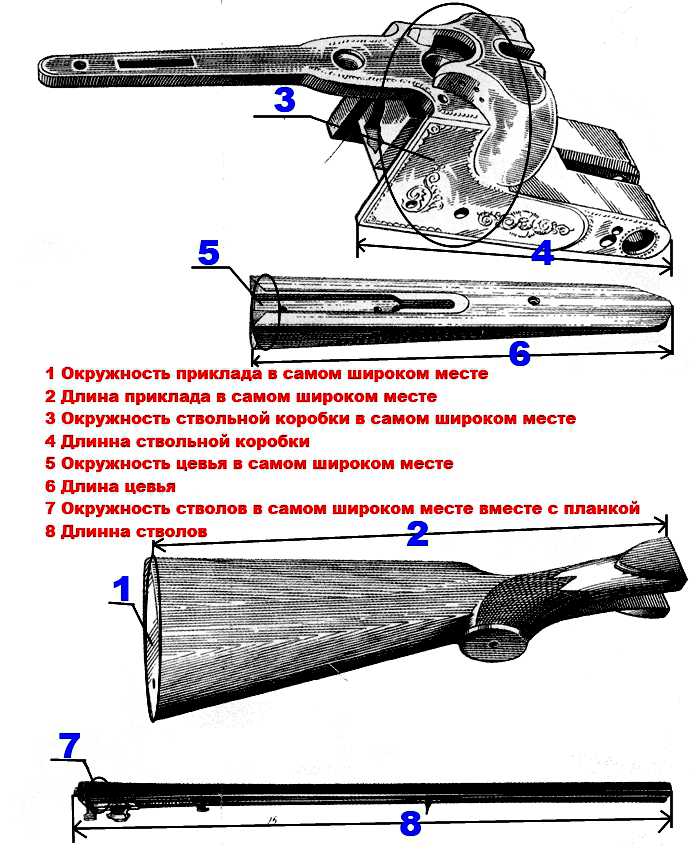 3

4

5

6

1 Окружность приклада в самом широком месте
2 Длина приклада в самом широком месте
3 Окружность ствольной коробки в самом широком месте
4 Длинна ствольной коробки
5 Окружность цевья в самом широком месте
6 Длина цевья
7 Окружность стволов в самом широком месте вместе с планкой
8 Длинна стволов

2

1

7

8