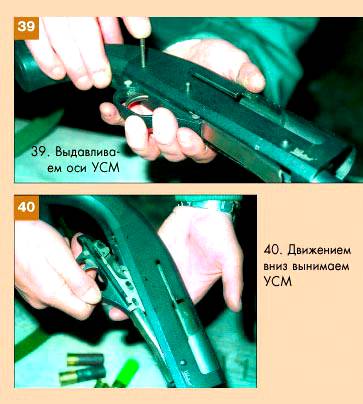 39

39. Выдавливаем оси УСМ

40

40. Движением вниз вынимаем УСМ