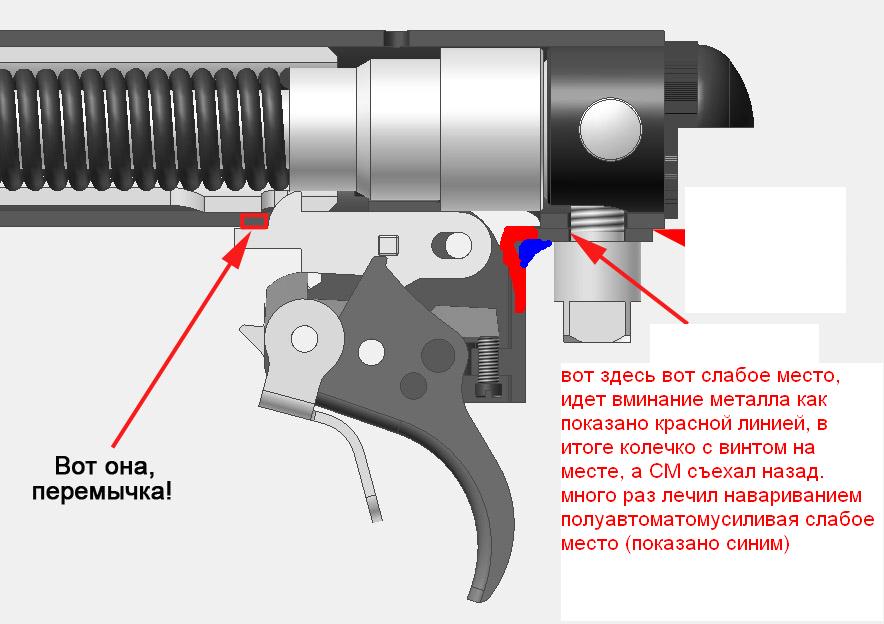 Вот она, перемычка!

вот здесь вот слабое место, идет вминание металла как показано красной линией, в итоге колечко с винтом на месте, а СМ съехал назад. много раз лечил навариванием полуавтоматомусиливая слабое место (показано синим)