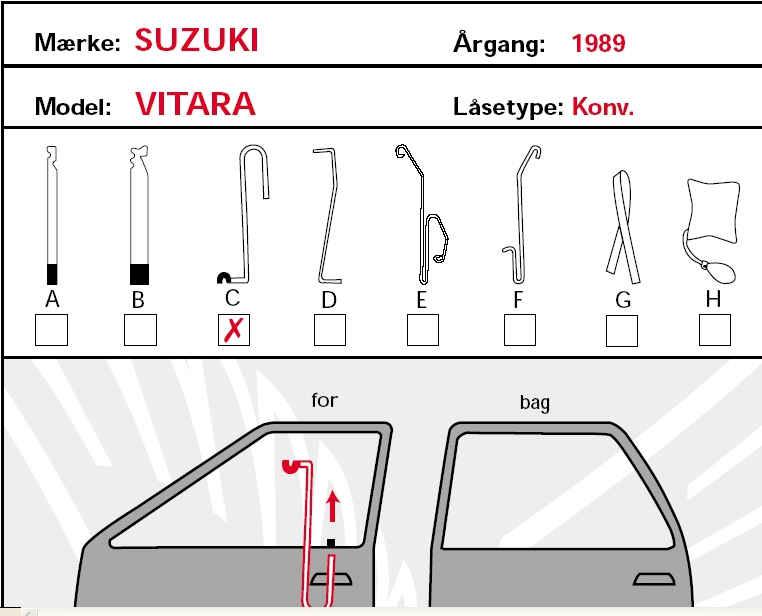 Mærke: SUZUKI Årgang: 1989

Model: VITARA Låsetype: Konv.

A B C D E F G H

X

for bag