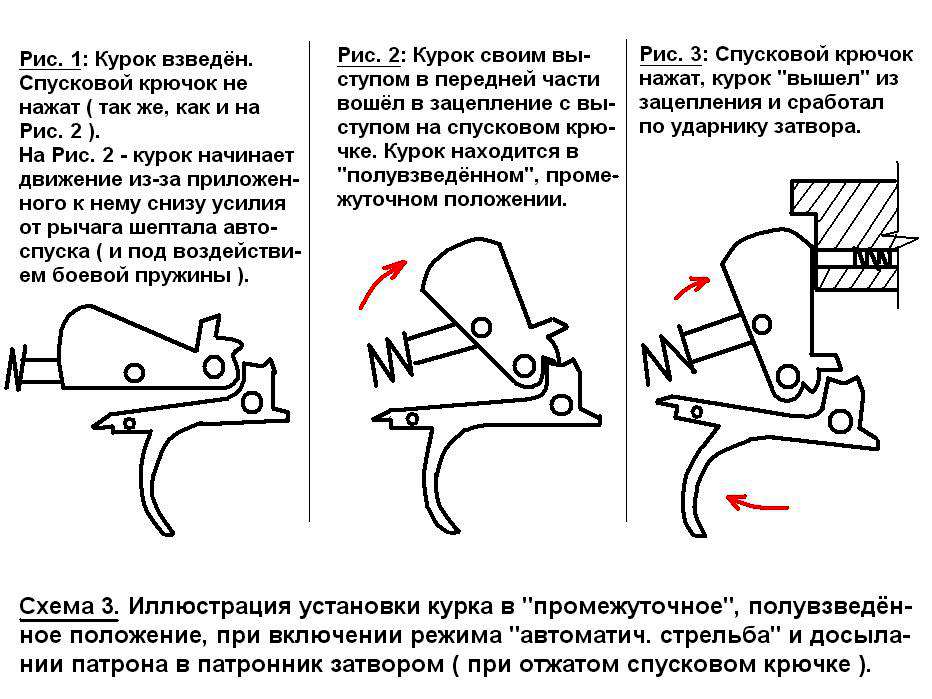 Рис. 1: Курок взведён. Спусковой крючок не нажат ( так же, как и на Рис. 2 ).
На Рис. 2 - курок начинает движение из-за приложенного к нему снизу усилия от рычага шептала автоспуска ( и под воздействием боевой пружины ).

Рис. 2: Курок своим выступом в передней части вошёл в зацепление с выступом на спусковом крючке. Курок находится в "полувзведённом", промежуточном положении.

Рис. 3: Спусковой крючок нажат, курок "вышел" из зацепления и сработал по ударнику затвора.

Схема 3. Иллюстрация установки курка в "промежуточное", полувзведённое положение, при включении режима "автоматич. стрельба" и досылании патрона в патронник затвором ( при отжатом спусковом крючке ).