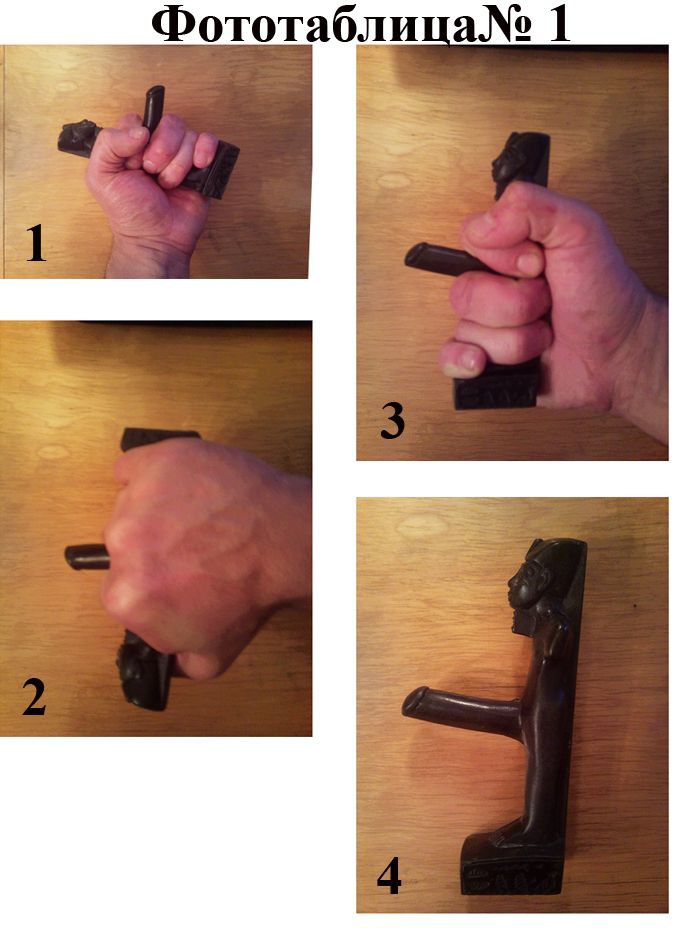 Фототаблица№ 1

1

3

2

4